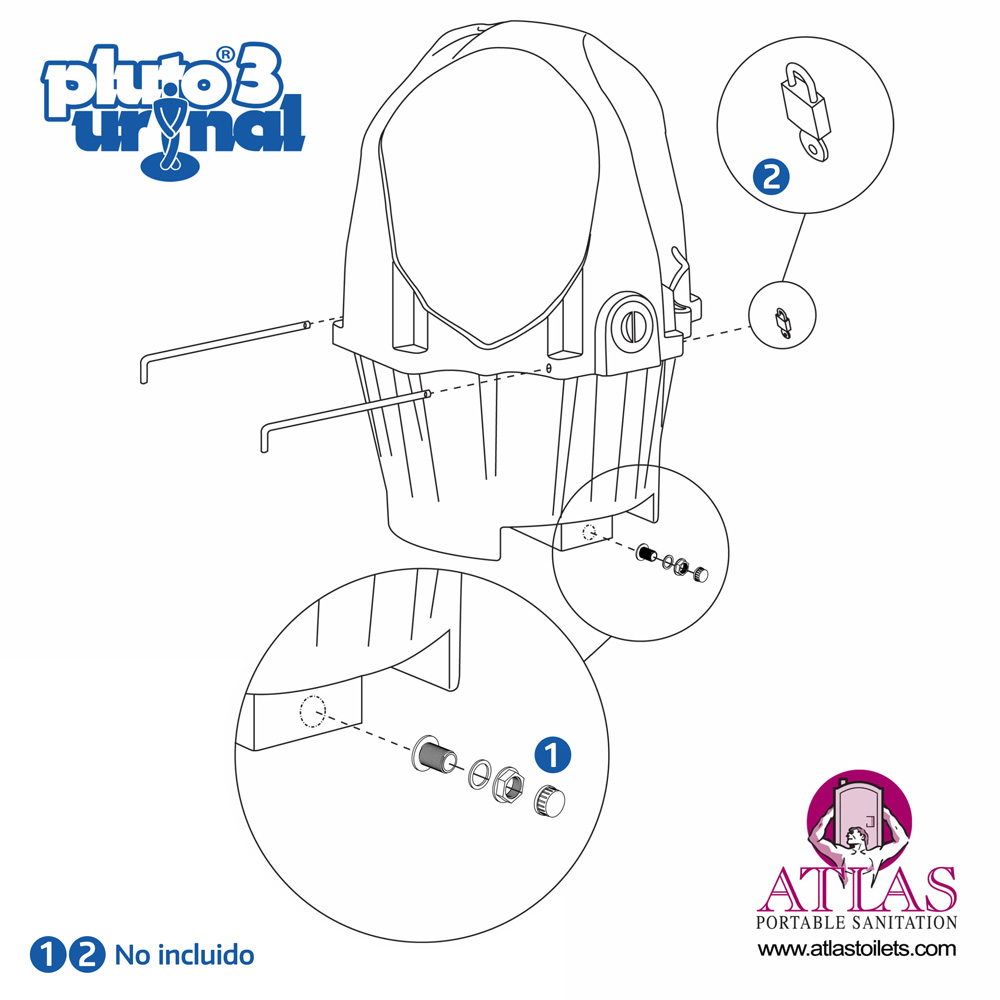 pluto® 3 urinal

2

1

1 2 No incluido

ATLAS
PORTABLE SANITATION
www.atlastoilets.com